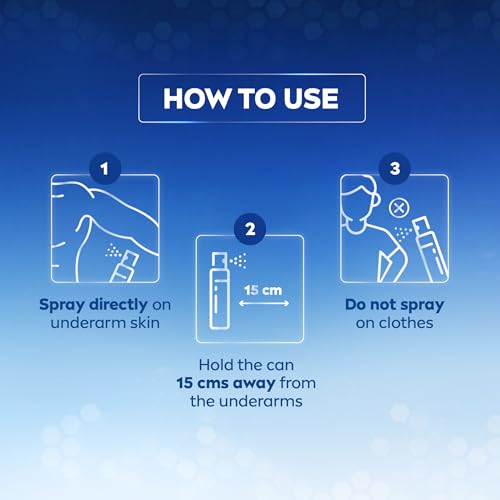 HOW TO USE

1

Spray directly on underarm skin

2

15 cm

Hold the can 15 cms away from the underarms

3

Do not spray on clothes