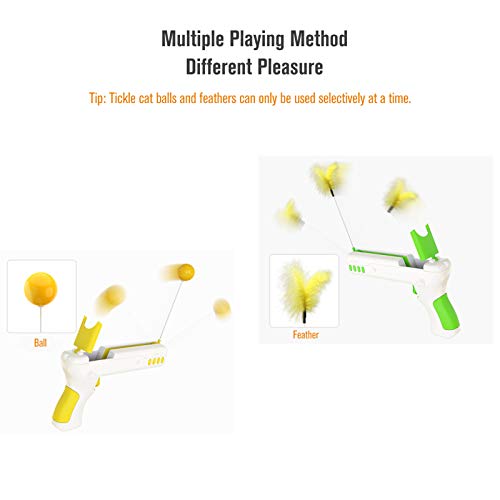 Multiple Playing Method
Different Pleasure

Tip: Tickle cat balls and feathers can only be used selectively at a time.

Ball

Feather