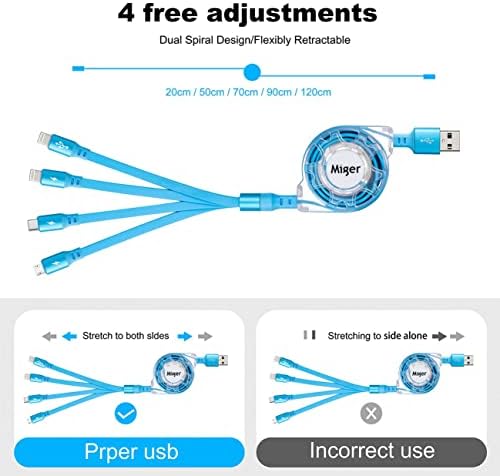 4 free adjustments

Dual Spiral Design/Flexibly Retractable

20cm / 50cm / 70cm / 90cm / 120cm

Miger

Stretch to both sides

Miger

Prper usb

Stretching to side alone

Miger

Incorrect use