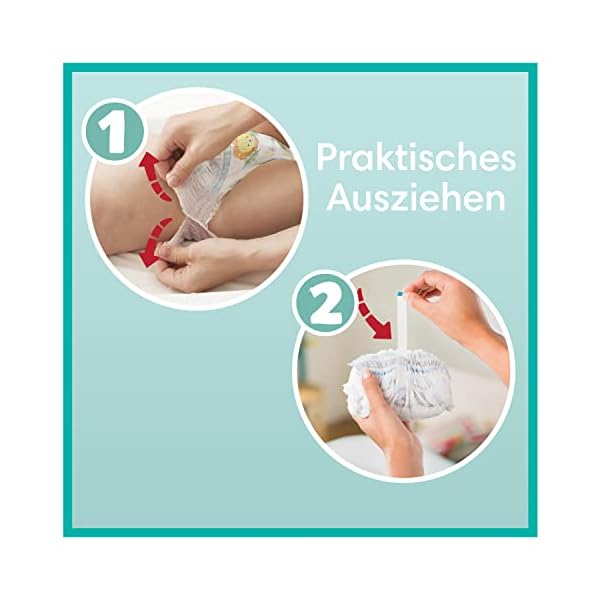 1

Praktisches Ausziehen

2