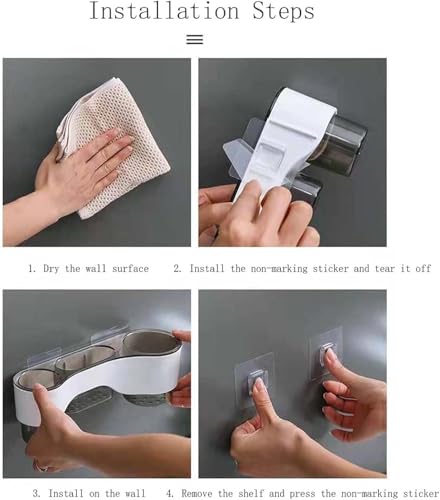 Installation Steps

1. Dry the wall surface

2. Install the non-marking sticker and tear it off

3. Install on the wall

4. Remove the shelf and press the non-marking sticker