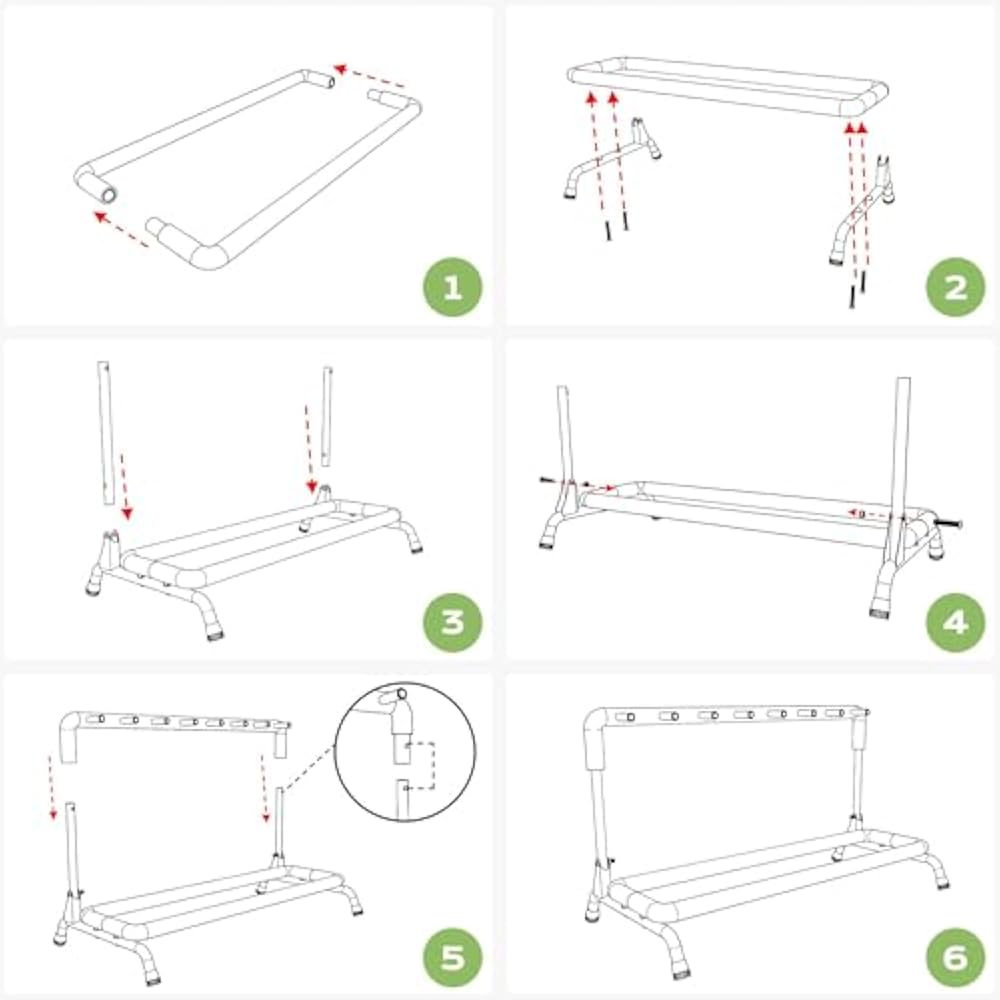 1

2

3

4

5

6