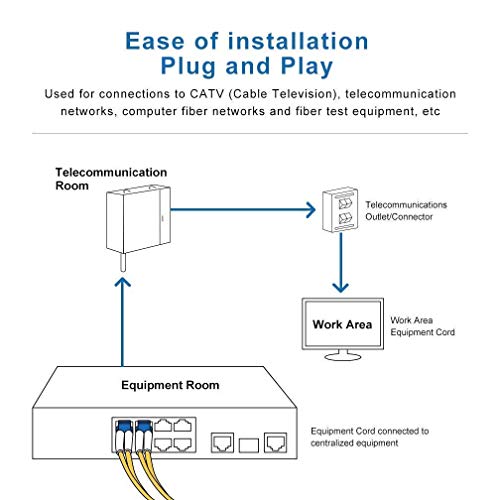 Ease of installation
Plug and Play

Used for connections to CATV (Cable Television), telecommunication networks, computer fiber networks and fiber test equipment, etc

Telecommunication Room

Telecommunications Outlet/Connector

Work Area

Work Area Equipment Cord

Equipment Room

Equipment Cord connected to centralized equipment