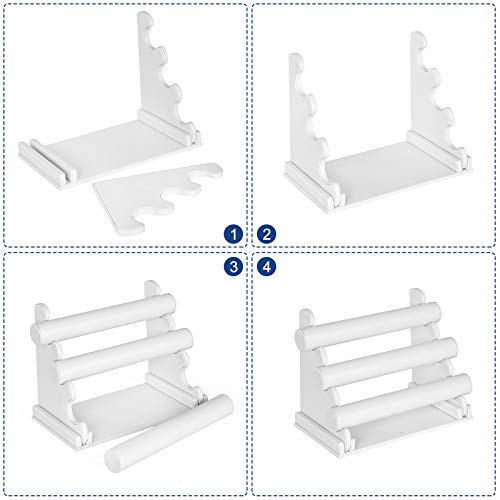 1
2
3
4