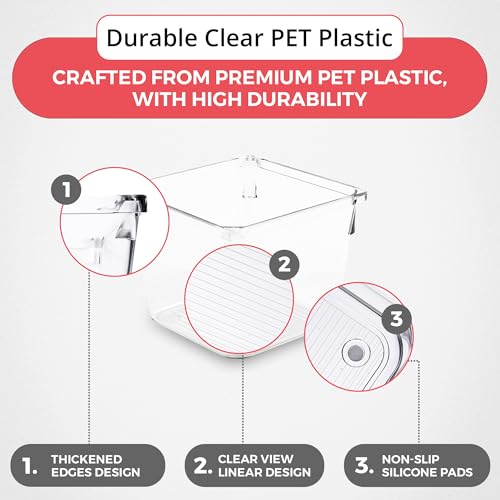 Durable Clear PET Plastic

CRAFTED FROM PREMIUM PET PLASTIC, WITH HIGH DURABILITY

1

2

3

1. THICKENED EDGES DESIGN

2. CLEAR VIEW LINEAR DESIGN

3. NON-SLIP SILICONE PADS