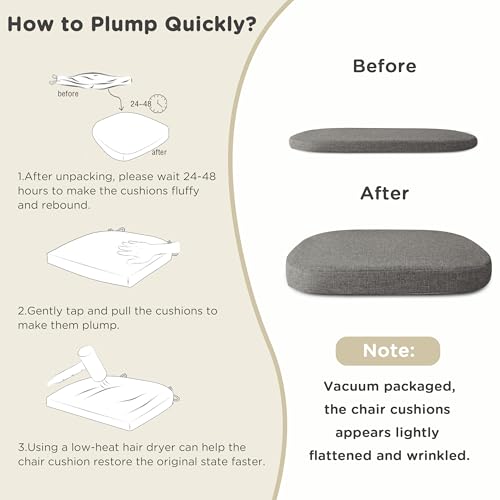 How to Plump Quickly?

before

24-48

after

1.After unpacking, please wait 24-48 hours to make the cushions fluffy and rebound.

2.Gently tap and pull the cushions to make them plump.

3.Using a low-heat hair dryer can help the chair cushion restore the original state faster.

Before

After

Note:

Vacuum packaged, the chair cushions appears lightly flattened and wrinkled.