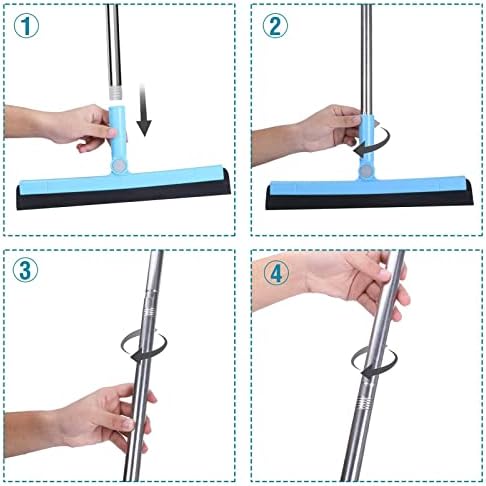 1

2

3

4