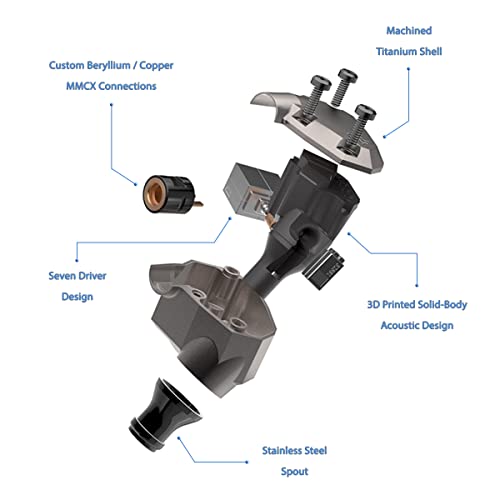 Machined
Titanium Shell

Custom Beryllium / Copper
MMCX Connections

Seven Driver
Design

3D Printed Solid-Body
Acoustic Design

Stainless Steel
Spout