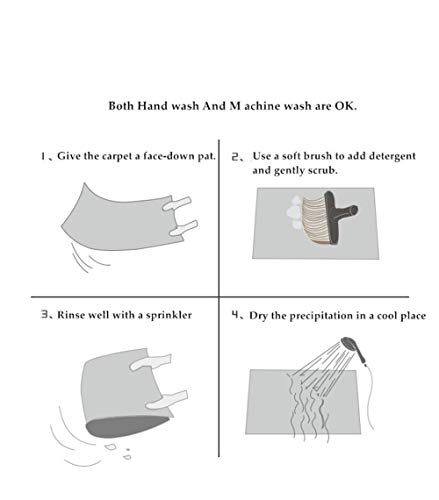 Both Hand wash And M achine wash are OK.

1、Give the carpet a face-down pat.

2、Use a soft brush to add detergent and gently scrub.

3、Rinse well with a sprinkler

4、Dry the precipitation in a cool place