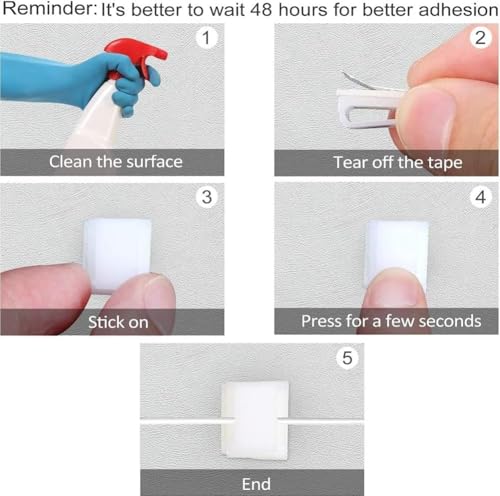 Reminder: It's better to wait 48 hours for better adhesion

1
Clean the surface

2
Tear off the tape

3
Stick on

4
Press for a few seconds

5
End