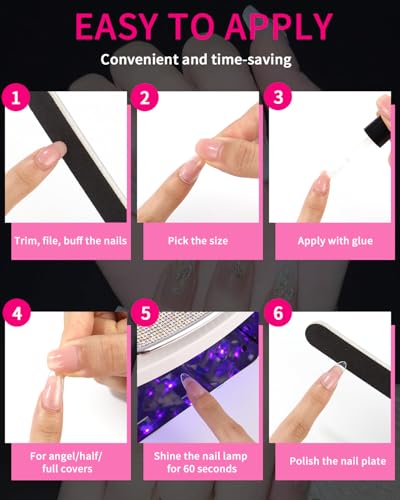 EASY TO APPLY

Convenient and time-saving

1

Trim, file, buff the nails

2

Pick the size

3

Apply with glue

4

For angel/half/ full covers

5

Shine the nail lamp for 60 seconds

6

Polish the nail plate