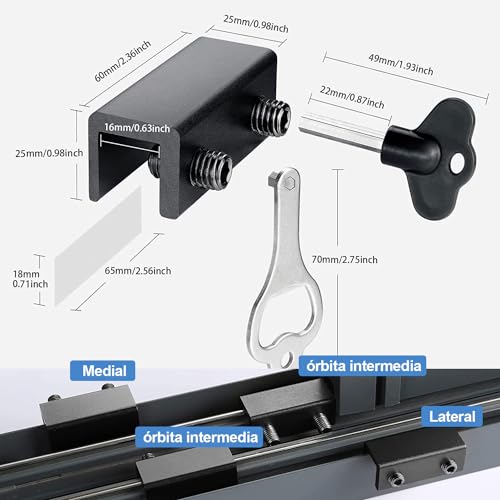 25mm/0.98inch

60mm/2.36inch

49mm/1.93inch

22mm/0.87inch

16mm/0.63inch

25mm/0.98inch

70mm/2.75inch

18mm 0.71inch

65mm/2.56inch

Medial

órbita intermedia

Lateral

órbita intermedia