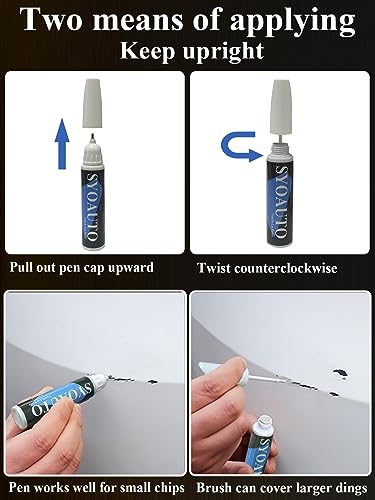 Two means of applying
Keep upright

SYOAUTO

SYOAUTO

Pull out pen cap upward

Twist counterclockwise

SYOAUTO

SYOA

Pen works well for small chips

Brush can cover larger dings