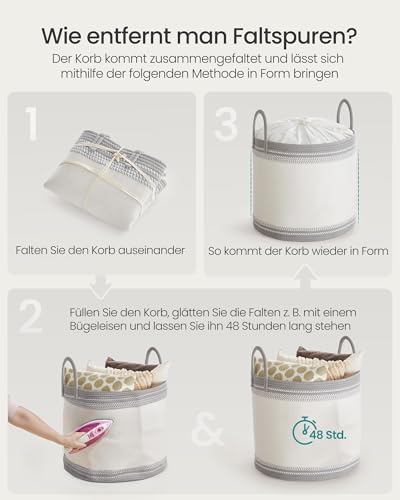 Wie entfernt man Faltspuren?

Der Korb kommt zusammengefaltet und lässt sich mithilfe der folgenden Methode in Form bringen

1

Falten Sie den Korb auseinander

3

So kommt der Korb wieder in Form

2

Füllen Sie den Korb, glätten Sie die Falten z. B. mit einem Bügeleisen und lassen Sie ihn 48 Stunden lang stehen

&

48 Std.