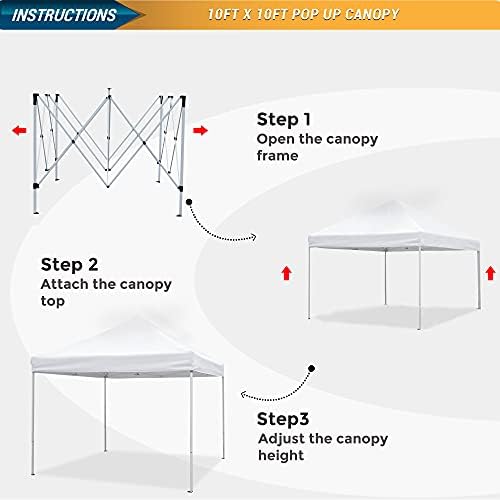 INSTRUCTIONS

10FT X 10FT POP UP CANOPY

Step 1
Open the canopy frame

Step 2
Attach the canopy top

Step3
Adjust the canopy height