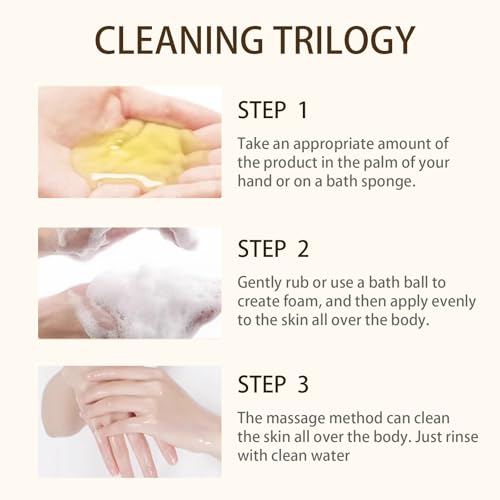 CLEANING TRILOGY

STEP 1

Take an appropriate amount of the product in the palm of your hand or on a bath sponge.

STEP 2

Gently rub or use a bath ball to create foam, and then apply evenly to the skin all over the body.

STEP 3

The massage method can clean the skin all over the body. Just rinse with clean water