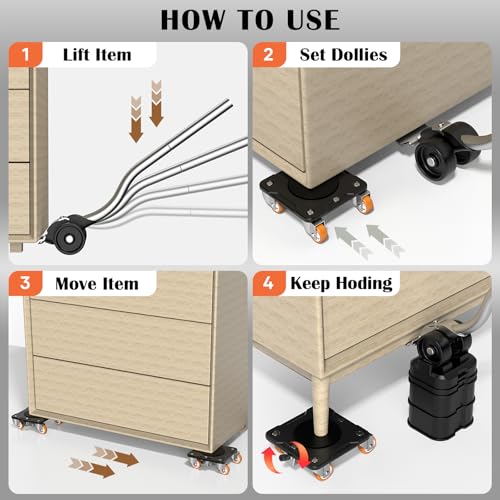 HOW TO USE

1 Lift Item

2 Set Dollies

3 Move Item

4 Keep Hoding