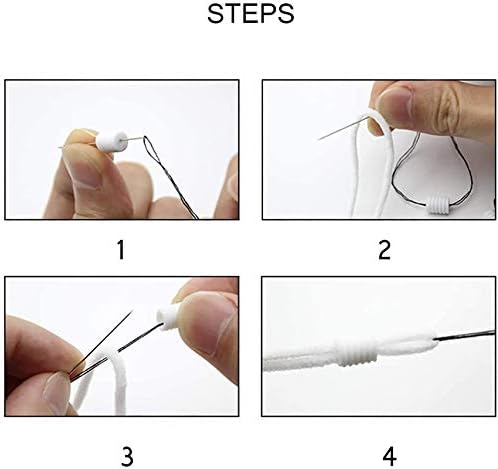 STEPS

1

2

3

4