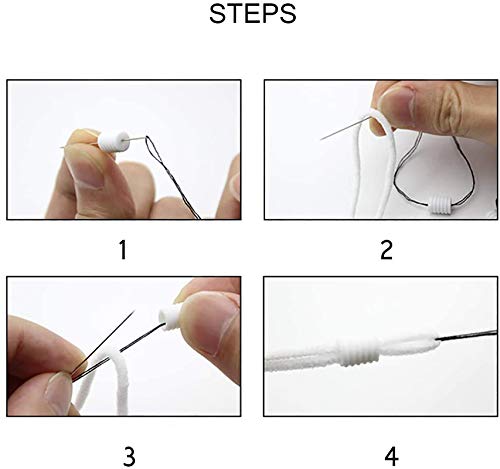 STEPS

1

2

3

4