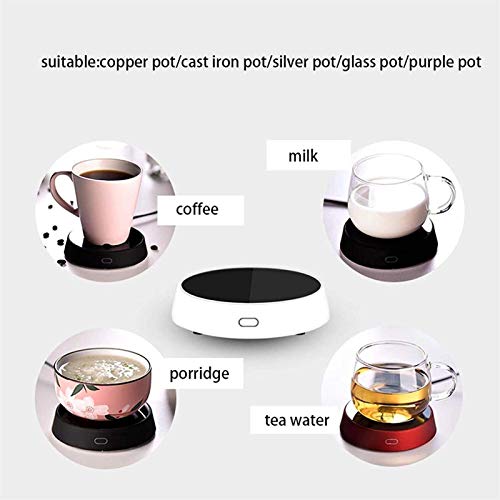 suitable:copper pot/cast iron pot/silver pot/glass pot/purple pot

milk

coffee

porridge

tea water