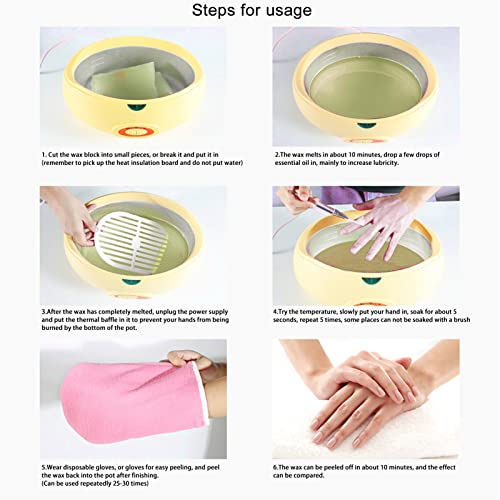 Steps for usage

1. Cut the wax block into small pieces, or break it and put it in (remember to pick up the heat insulation board and do not put water)

2.The wax melts in about 10 minutes, drop a few drops of essential oil in, mainly to increase lubricity.

3.After the wax has completely melted, unplug the power supply and put the thermal baffle in it to prevent your hands from being burned by the bottom of the pot.

4.Try the temperature, slowly put your hand in, soak for about 5 seconds, repeat 5 times, some places can not be soaked with a brush

5.Wear disposable gloves, or gloves for easy peeling, and peel the wax back into the pot after finishing. (Can be used repeatedly 25-30 times)

6.The wax can be peeled off in about 10 minutes, and the effect can be compared.