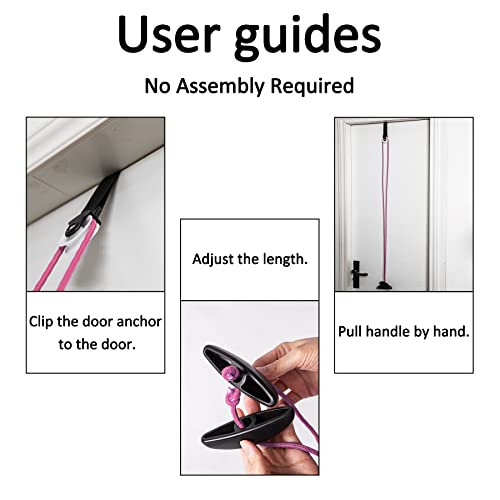 User guides

No Assembly Required

Clip the door anchor to the door.

Adjust the length.

Pull handle by hand.