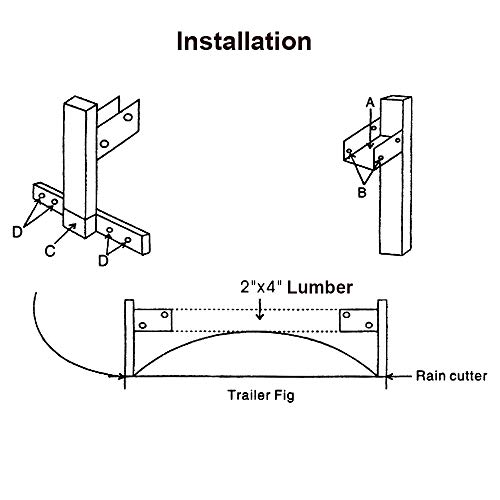 Installation

A

B

D

C

D

2"x4" Lumber

Rain cutter

Trailer Fig