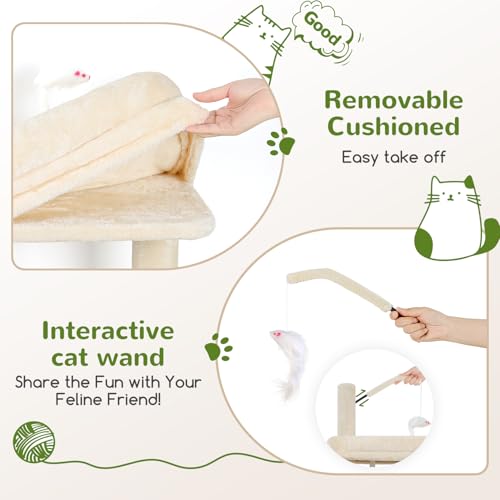 Good

Removable Cushioned

Easy take off

Interactive cat wand

Share the Fun with Your Feline Friend!