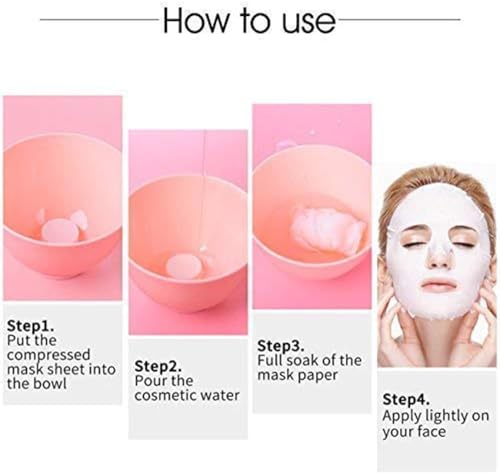 How to use

Step1.
Put the compressed mask sheet into the bowl

Step2.
Pour the cosmetic water

Step3.
Full soak of the mask paper

Step4.
Apply lightly on your face