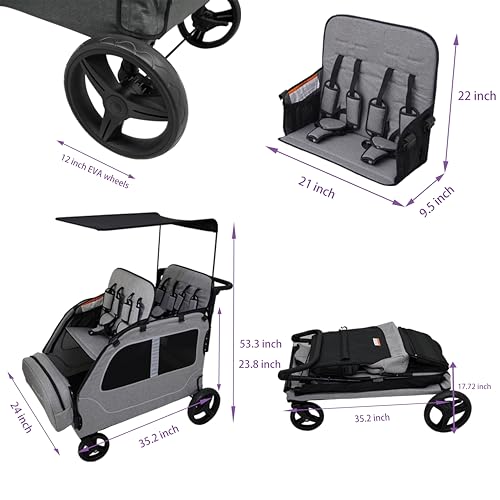 12 inch EVA wheels

22 inch

21 inch

9.5 inch

53.3 inch

23.8 inch

24 inch

35.2 inch

17.72 inch

35.2 inch