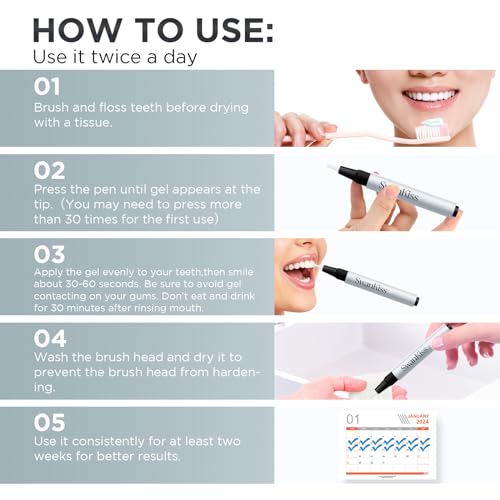 HOW TO USE:
Use it twice a day

01
Brush and floss teeth before drying with a tissue.

02
Press the pen until gel appears at the tip. (You may need to press more than 30 times for the first use)

SwanKiss

03
Apply the gel evenly to your teeth,then smile about 30-60 seconds. Be sure to avoid gel contacting on your gums. Don't eat and drink for 30 minutes after rinsing mouth.

Swankiss

04
Wash the brush head and dry it to prevent the brush head from hardening.

SwanKiss

05
Use it consistently for at least two weeks for better results.

01
JANUARY
2024