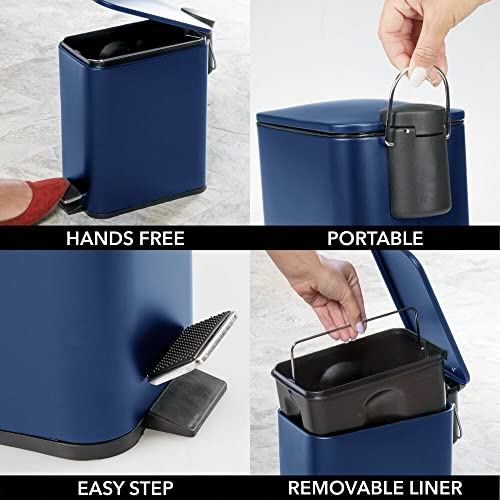 HANDS FREE

PORTABLE

EASY STEP

REMOVABLE LINER