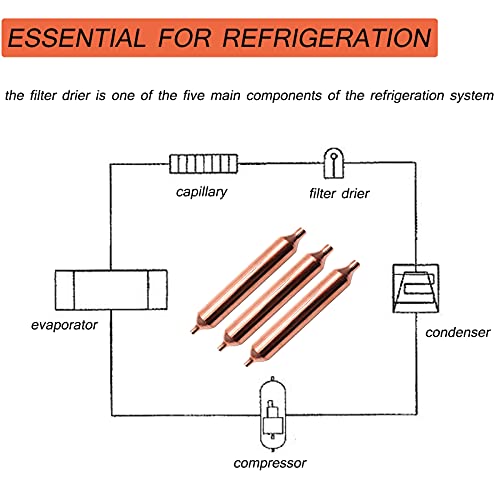 ESSENTIAL FOR REFRIGERATION

the filter drier is one of the five main components of the refrigeration system

capillary

filter drier

evaporator

condenser

compressor