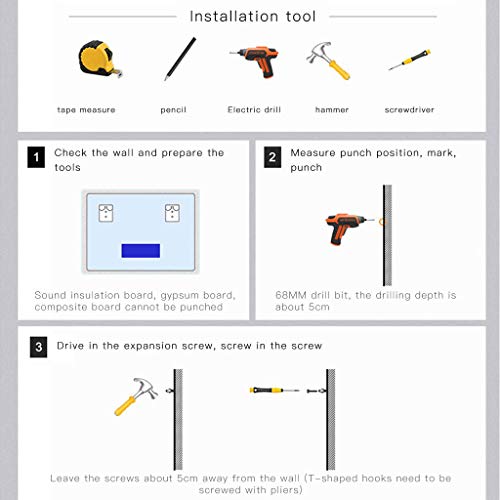 Installation tool

tape measure

pencil

Electric drill

hammer

screwdriver

1 Check the wall and prepare the tools

Sound insulation board, gypsum board, composite board cannot be punched

2 Measure punch position, mark, punch

68MM drill bit, the drilling depth is about 5cm

3 Drive in the expansion screw, screw in the screw

Leave the screws about 5cm away from the wall (T-shaped hooks need to be screwed with pliers)