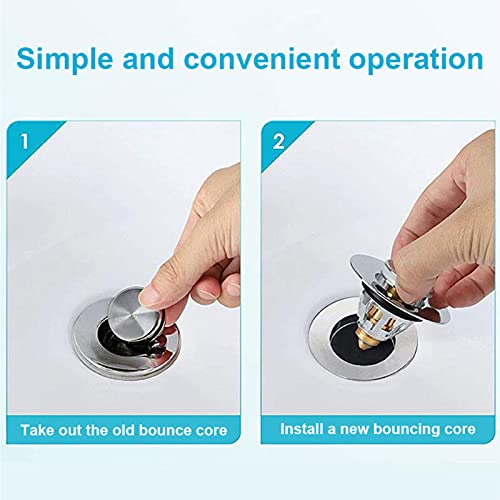 Simple and convenient operation

1

Take out the old bounce core

2

Install a new bouncing core