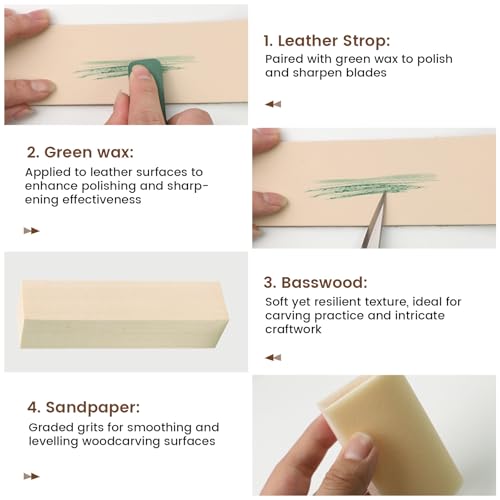 1. Leather Strop:
Paired with green wax to polish and sharpen blades

2. Green wax:
Applied to leather surfaces to enhance polishing and sharpening effectiveness

3. Basswood:
Soft yet resilient texture, ideal for carving practice and intricate craftwork

4. Sandpaper:
Graded grits for smoothing and levelling woodcarving surfaces