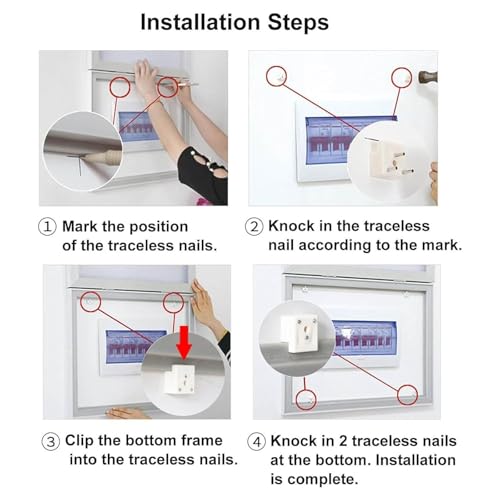 Installation Steps

① Mark the position of the traceless nails.

② Knock in the traceless nail according to the mark.

③ Clip the bottom frame into the traceless nails.

④ Knock in 2 traceless nails at the bottom. Installation is complete.