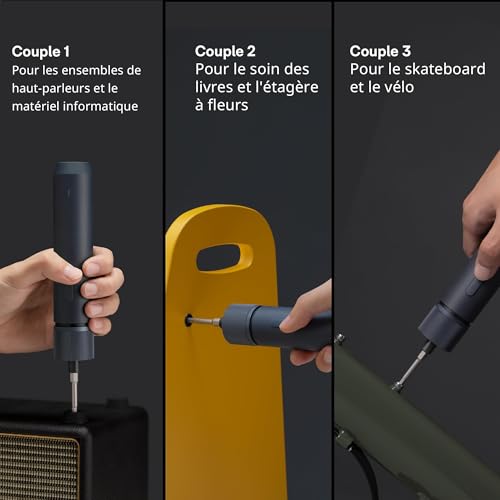 Couple 1
Pour les ensembles de haut-parleurs et le matériel informatique

Couple 2
Pour le soin des livres et l'étagère à fleurs

Couple 3
Pour le skateboard et le vélo