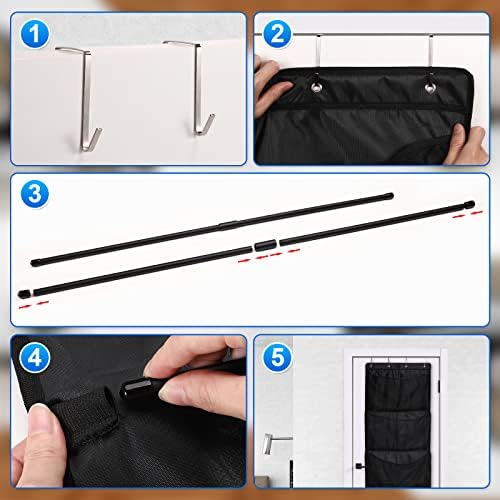 1

2

3

4

5