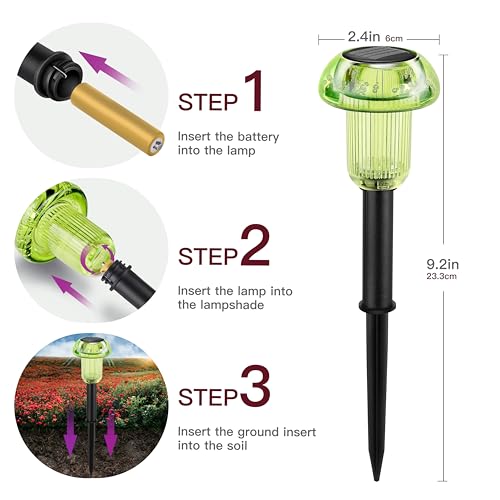 STEP 1
Insert the battery into the lamp

STEP 2
Insert the lamp into the lampshade

STEP 3
Insert the ground insert into the soil

2.4in 6cm

9.2in
23.3cm