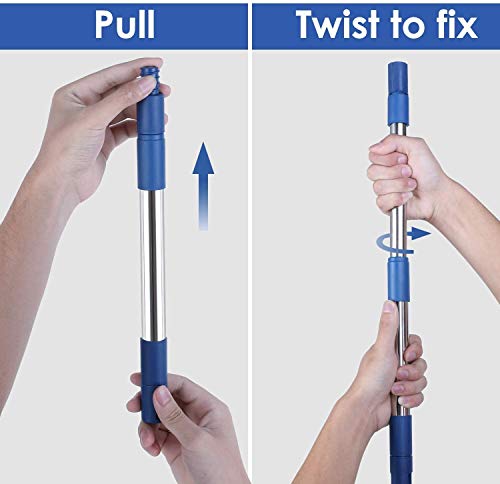 Pull

Twist to fix