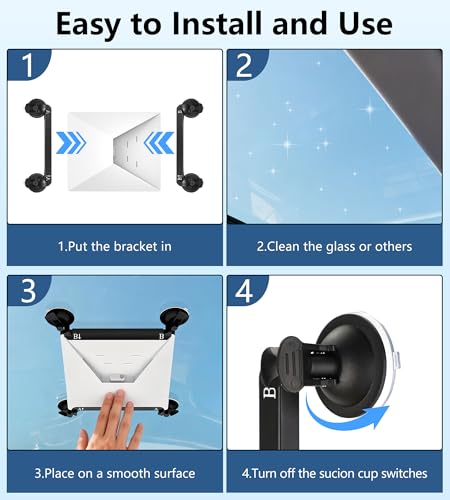 Easy to Install and Use

1

1.Put the bracket in

2

2.Clean the glass or others

3

B4 B

3.Place on a smooth surface

4

B

4.Turn off the sucion cup switches