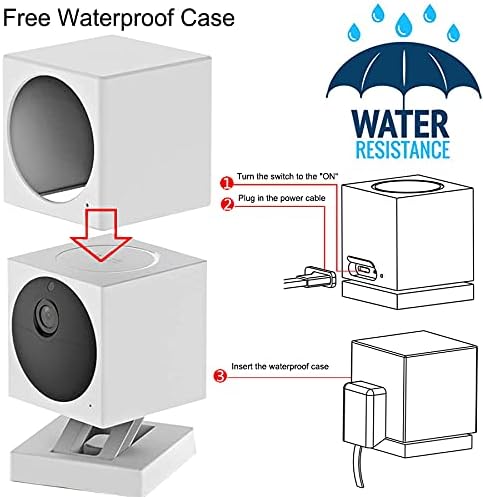 Free Waterproof Case

WATER
RESISTANCE

1 Turn the switch to the "ON"
2 Plug in the power cable

3 Insert the waterproof case