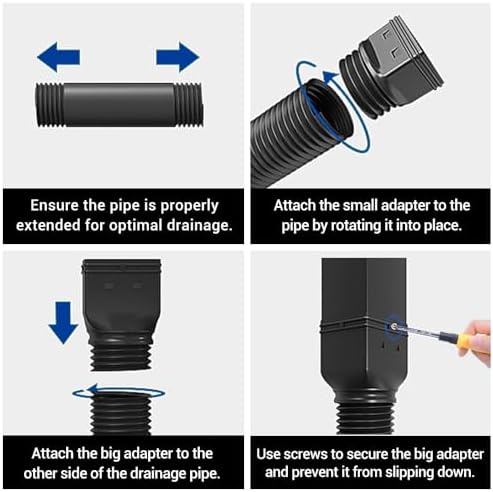 Ensure the pipe is properly extended for optimal drainage.

Attach the small adapter to the pipe by rotating it into place.

Attach the big adapter to the other side of the drainage pipe.

Use screws to secure the big adapter and prevent it from slipping down.