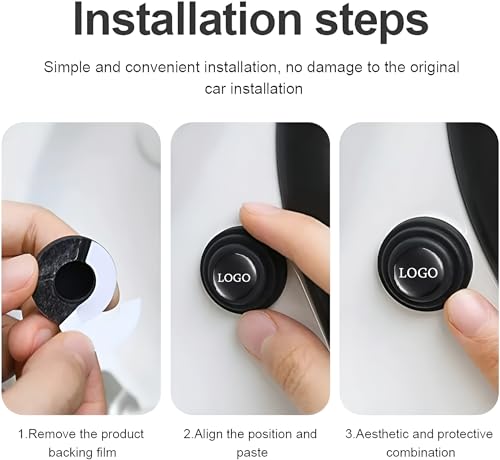 Installation steps

Simple and convenient installation, no damage to the original car installation

LOGO

LOGO

1.Remove the product backing film

2.Align the position and paste

3.Aesthetic and protective combination