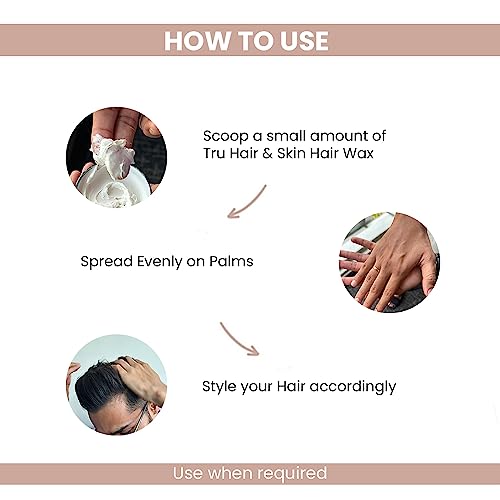 HOW TO USE

Scoop a small amount of Tru Hair & Skin Hair Wax

Spread Evenly on Palms

Style your Hair accordingly

Use when required