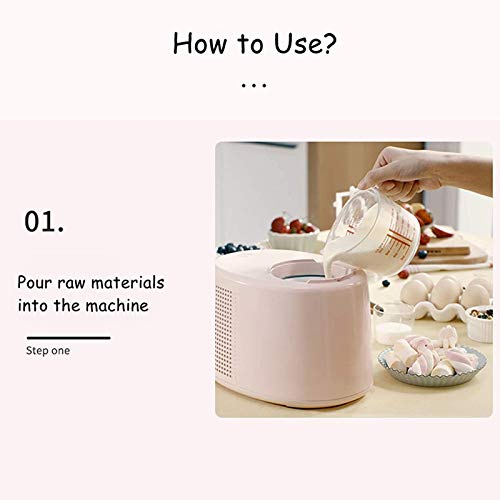 How to Use?

...

01.

Pour raw materials into the machine

Step one