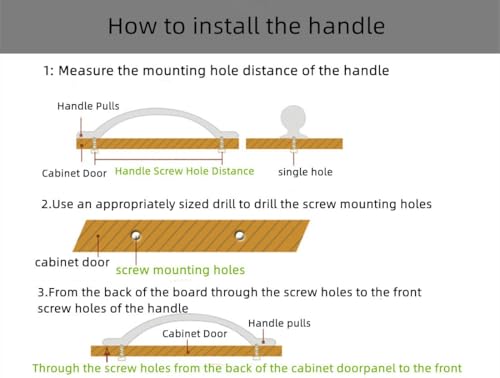 How to install the handle

1: Measure the mounting hole distance of the handle

Handle Pulls

Cabinet Door Handle Screw Hole Distance single hole

2.Use an appropriately sized drill to drill the screw mounting holes

cabinet door screw mounting holes

3.From the back of the board through the screw holes to the front screw holes of the handle

Handle pulls

Cabinet Door

Through the screw holes from the back of the cabinet doorpanel to the front