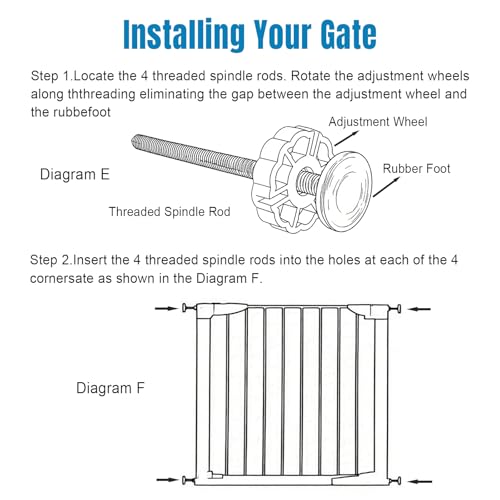 Installing Your Gate

Step 1.Locate the 4 threaded spindle rods. Rotate the adjustment wheels along ththreading eliminating the gap between the adjustment wheel and the rubbefoot

Adjustment Wheel

Rubber Foot

Diagram E

Threaded Spindle Rod

Step 2.Insert the 4 threaded spindle rods into the holes at each of the 4 cornersate as shown in the Diagram F.

Diagram F