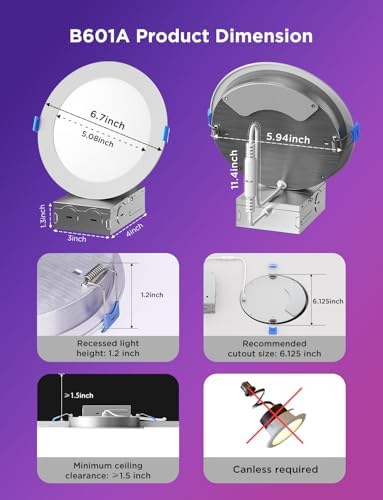 B601A Product Dimension

6.7inch

5.08inch

1.3inch

3inch

4inch

5.94inch

11.4inch

1.2inch

Recessed light height: 1.2 inch

6.125inch

Recommended cutout size: 6.125 inch

≥1.5inch

Minimum ceiling clearance: ≥1.5 inch

Canless required